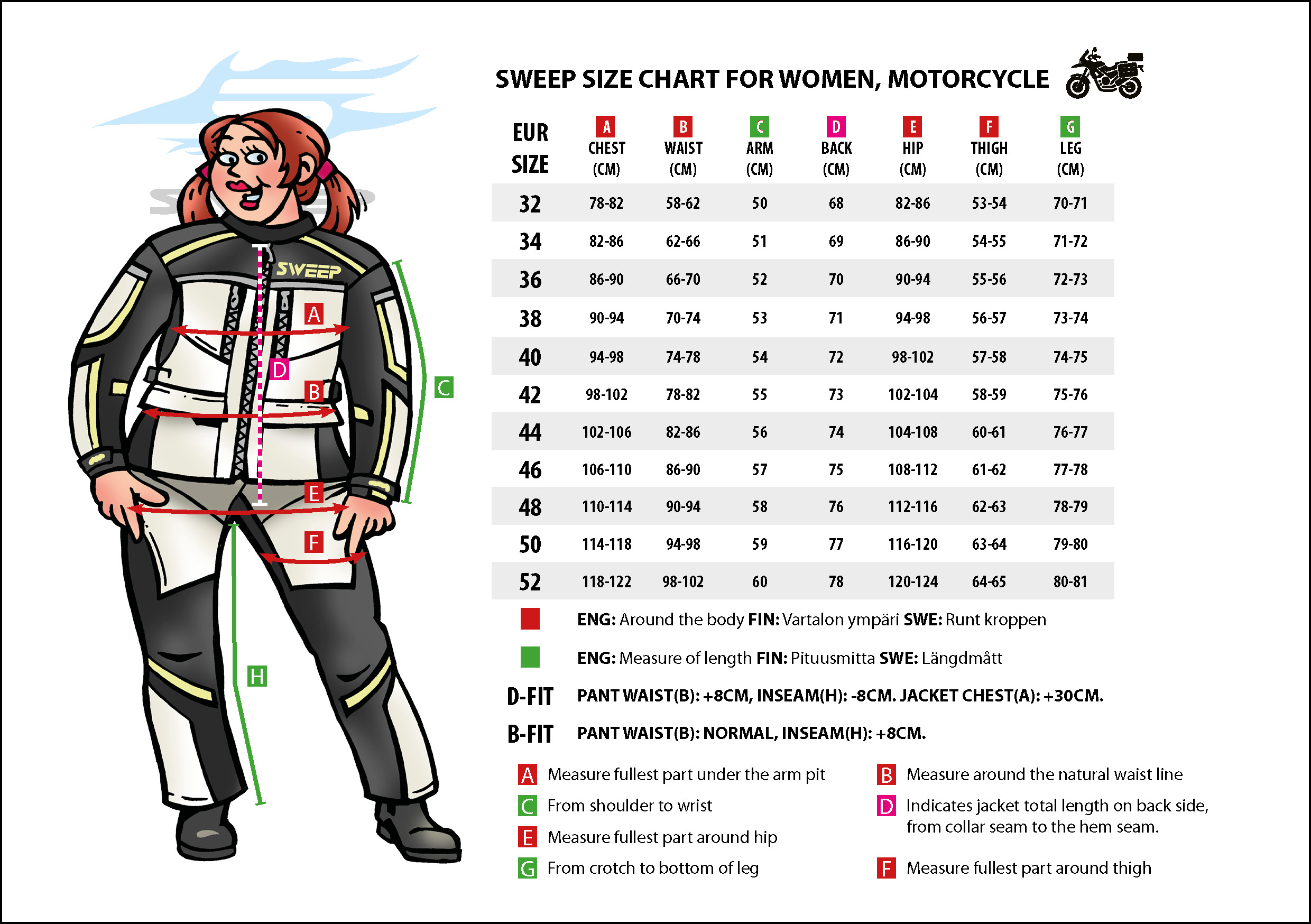 SWEEP

A

D

B

C

E

F

H

SWEEP SIZE CHART FOR WOMEN, MOTORCYCLE

| EUR SIZE | A CHEST (CM) | B WAIST (CM) | C ARM (CM) | D BACK (CM) | E HIP (CM) | F THIGH (CM) | G LEG (CM) |
|---|---|---|---|---|---|---|---|
| 32 | 78-82 | 58-62 | 50 | 68 | 82-86 | 53-54 | 70-71 |
| 34 | 82-86 | 62-66 | 51 | 69 | 86-90 | 54-55 | 71-72 |
| 36 | 86-90 | 66-70 | 52 | 70 | 90-94 | 55-56 | 72-73 |
| 38 | 90-94 | 70-74 | 53 | 71 | 94-98 | 56-57 | 73-74 |
| 40 | 94-98 | 74-78 | 54 | 72 | 98-102 | 57-58 | 74-75 |
| 42 | 98-102 | 78-82 | 55 | 73 | 102-104 | 58-59 | 75-76 |
| 44 | 102-106 | 82-86 | 56 | 74 | 104-108 | 60-61 | 76-77 |
| 46 | 106-110 | 86-90 | 57 | 75 | 108-112 | 61-62 | 77-78 |
| 48 | 110-114 | 90-94 | 58 | 76 | 112-116 | 62-63 | 78-79 |
| 50 | 114-118 | 94-98 | 59 | 77 | 116-120 | 63-64 | 79-80 |
| 52 | 118-122 | 98-102 | 60 | 78 | 120-124 | 64-65 | 80-81 |

ENG: Around the body FIN: Vartalon ympäri SWE: Runt kroppen

ENG: Measure of length FIN: Pituusmitta SWE: Längdmått

D-FIT PANT WAIST(B): +8CM, INSEAM(H): -8CM. JACKET CHEST(A): +30CM.

B-FIT PANT WAIST(B): NORMAL, INSEAM(H): +8CM.

A Measure fullest part under the arm pit

C From shoulder to wrist

E Measure fullest part around hip

G From crotch to bottom of leg

B Measure around the natural waist line

D Indicates jacket total length on back side, from collar seam to the hem seam.

F Measure fullest part around thigh